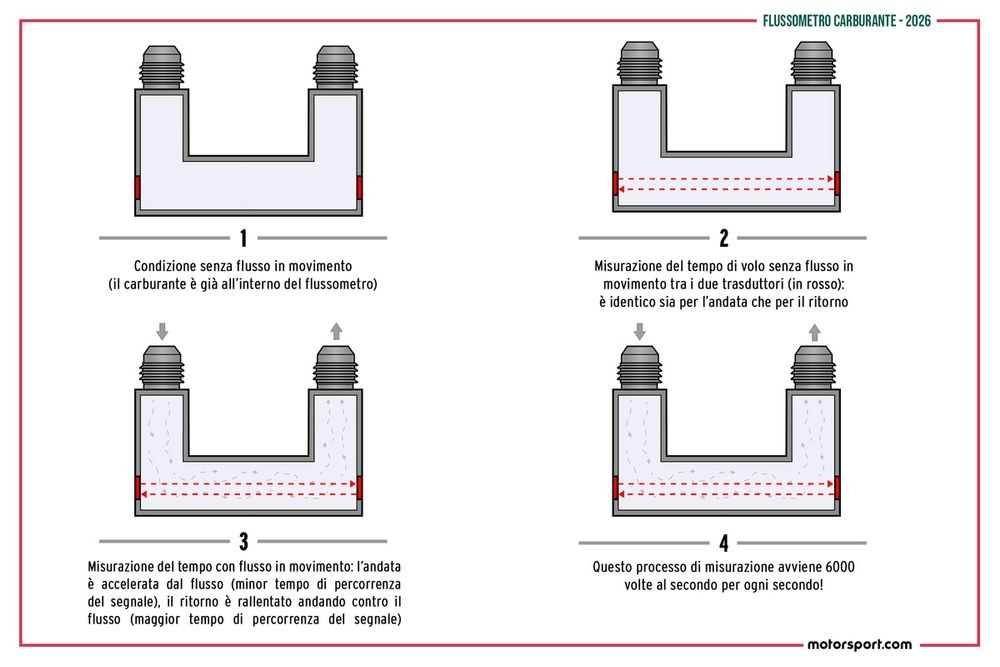 FLUSSOMETRO CARBURANTE - 2026

1

Condizione senza flusso in movimento (il carburante è già all'interno del flussometro)

2

Misurazione del tempo di volo senza flusso in movimento tra i due trasduttori (in rosso): è identico sia per l'andata che per il ritorno

3

Misurazione del tempo con flusso in movimento: l'andata è accelerata dal flusso (minor tempo di percorrenza del segnale), il ritorno è rallentato andando contro il flusso (maggior tempo di percorrenza del segnale)

4

Questo processo di misurazione avviene 6000 volte al secondo per ogni secondo!

motorsport.com